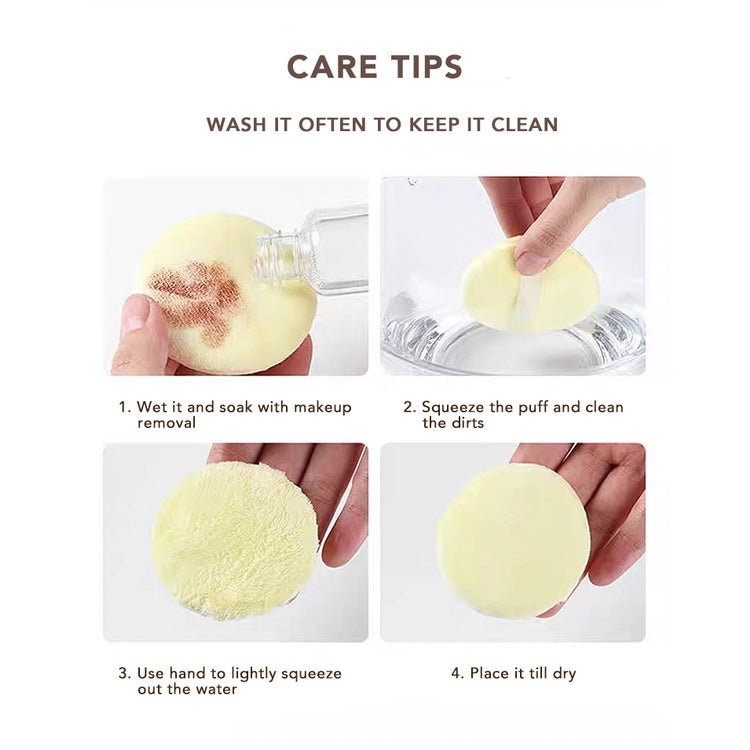 CARE TIPS

WASH IT OFTEN TO KEEP IT CLEAN

1. Wet it and soak with makeup removal

2. Squeeze the puff and clean the dirts

3. Use hand to lightly squeeze out the water

4. Place it till dry