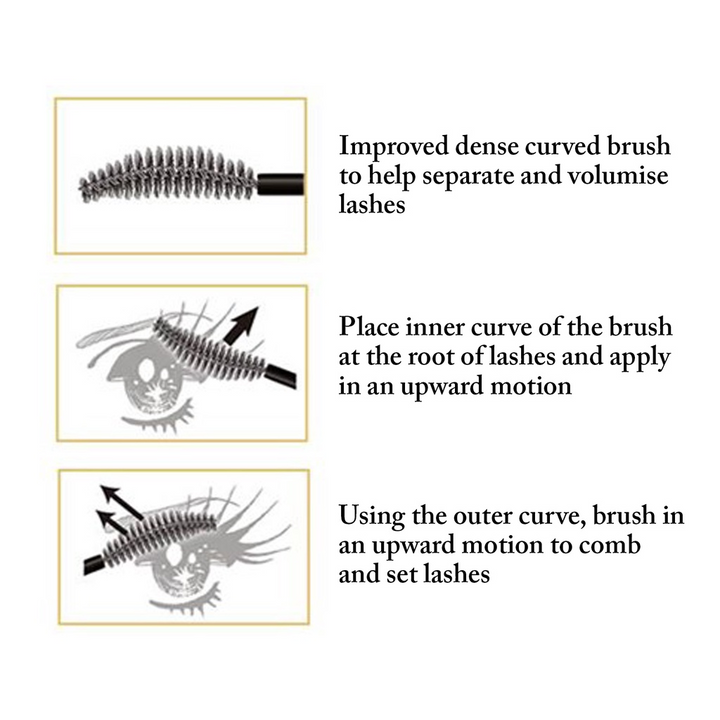 Improved dense curved brush to help separate and volumise lashes

Place inner curve of the brush at the root of lashes and apply in an upward motion

Using the outer curve, brush in an upward motion to comb and set lashes