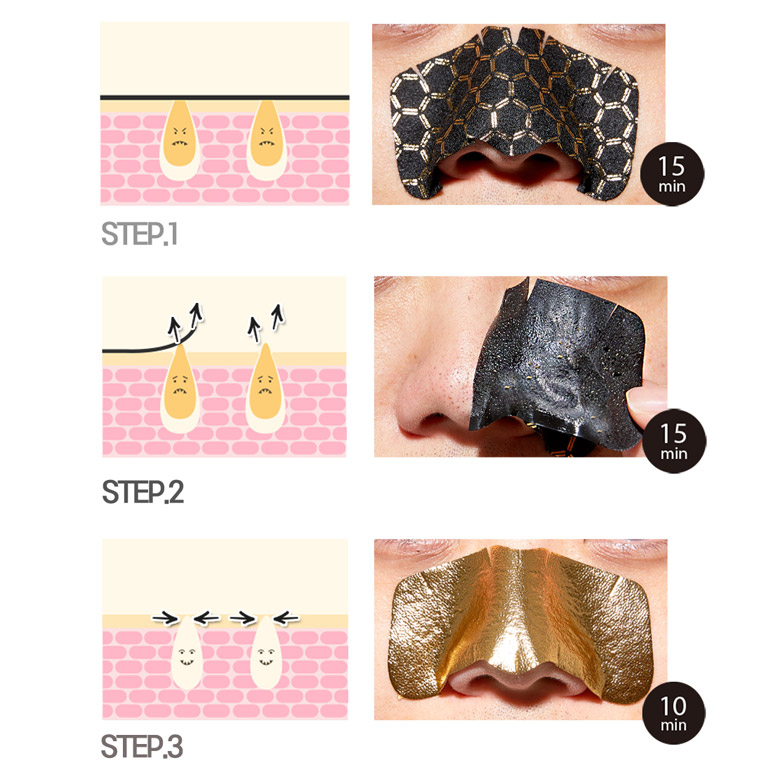 15 min

STEP.1

15 min

STEP.2

10 min

STEP.3