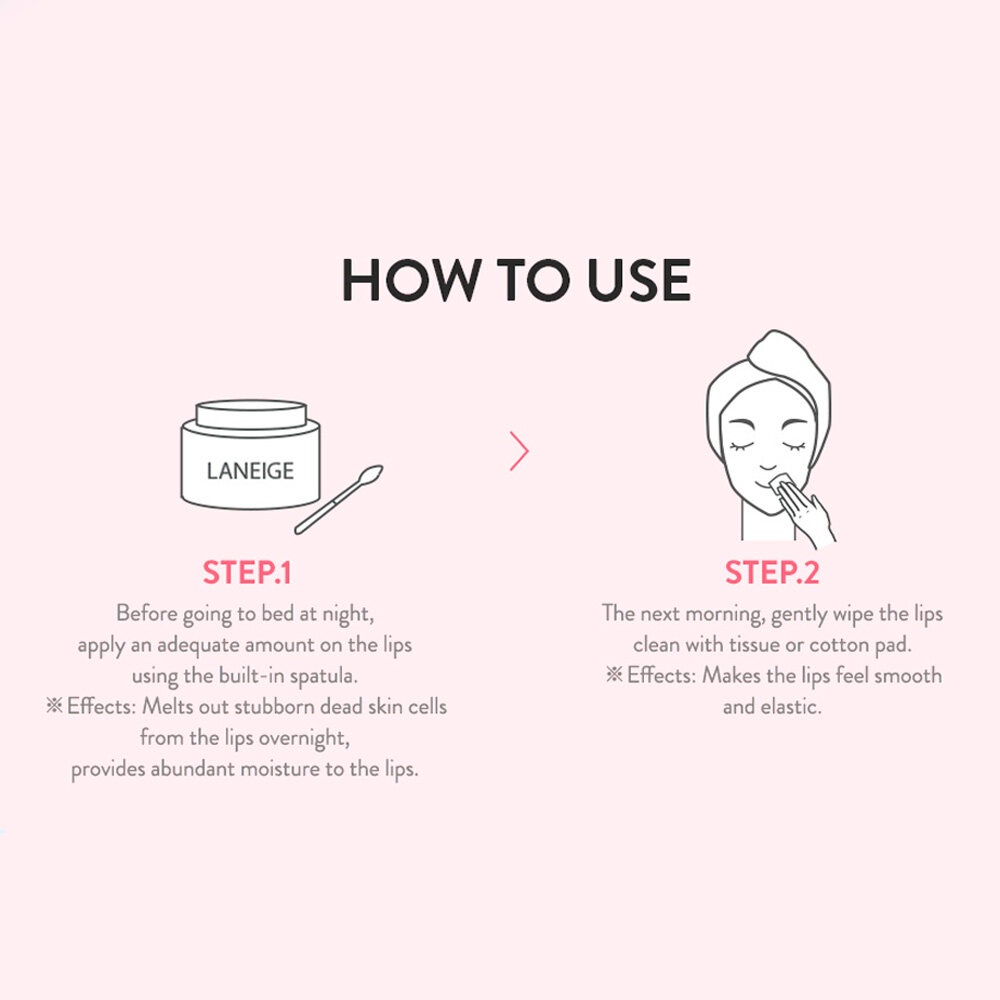 HOW TO USE

LANEIGE

STEP.1
Before going to bed at night, apply an adequate amount on the lips using the built-in spatula.
※ Effects: Melts out stubborn dead skin cells from the lips overnight, provides abundant moisture to the lips.

STEP.2
The next morning, gently wipe the lips clean with tissue or cotton pad.
※ Effects: Makes the lips feel smooth and elastic.