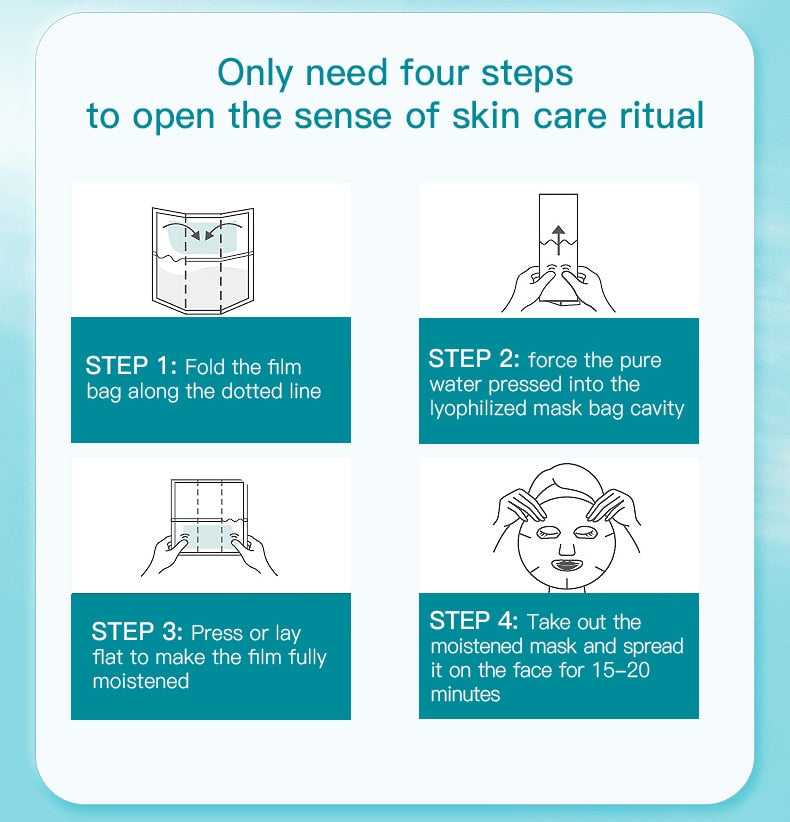 Only need four steps
to open the sense of skin care ritual

STEP 1: Fold the film bag along the dotted line

STEP 2: force the pure water pressed into the lyophilized mask bag cavity

STEP 3: Press or lay flat to make the film fully moistened

STEP 4: Take out the moistened mask and spread it on the face for 15–20 minutes