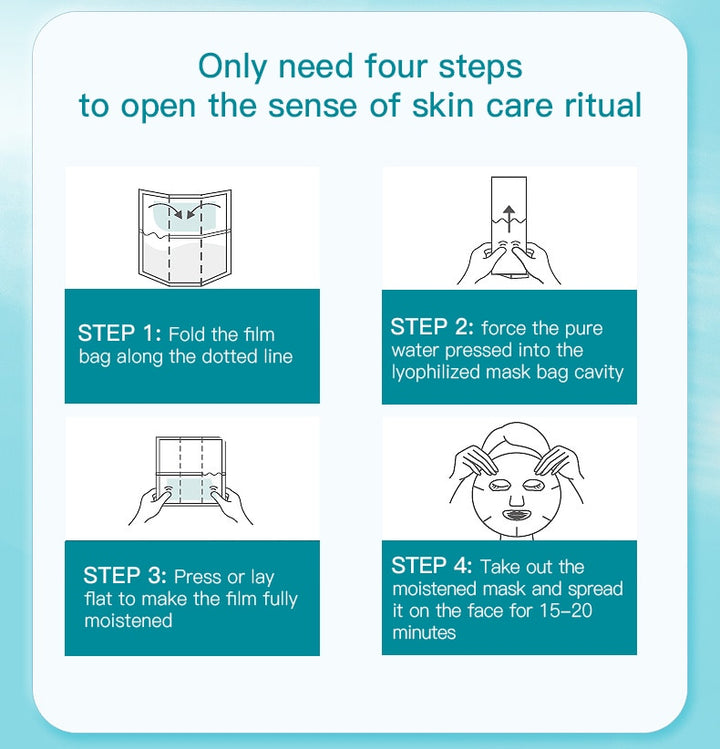 Only need four steps
to open the sense of skin care ritual

STEP 1: Fold the film bag along the dotted line

STEP 2: force the pure water pressed into the lyophilized mask bag cavity

STEP 3: Press or lay flat to make the film fully moistened

STEP 4: Take out the moistened mask and spread it on the face for 15-20 minutes