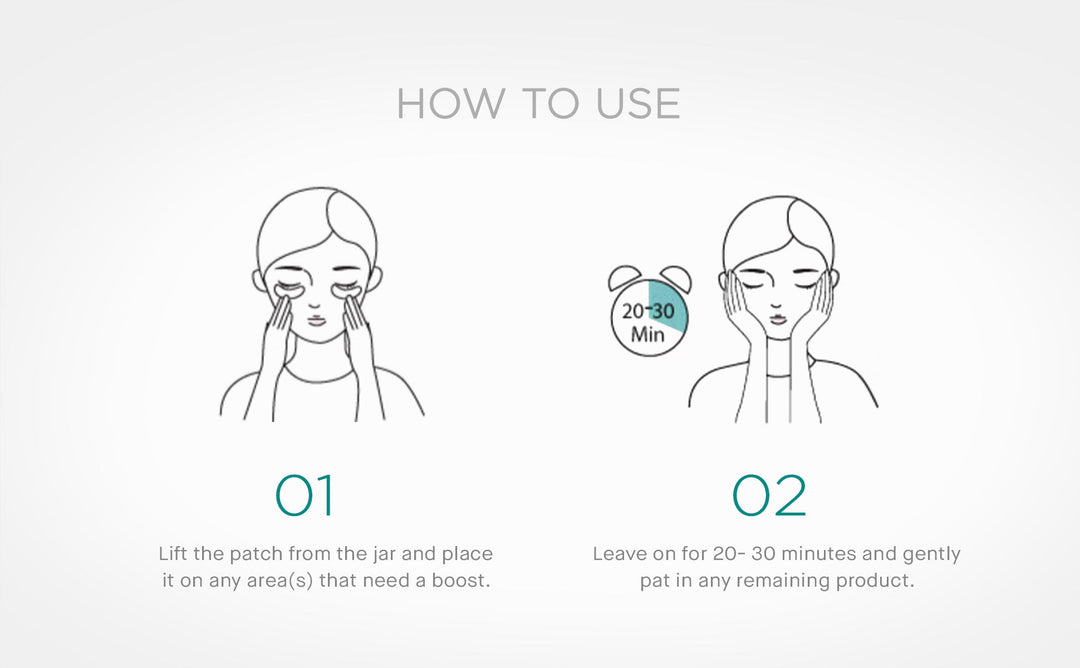 HOW TO USE

20-30
Min

01

Lift the patch from the jar and place it on any area(s) that need a boost.

02

Leave on for 20- 30 minutes and gently pat in any remaining product.