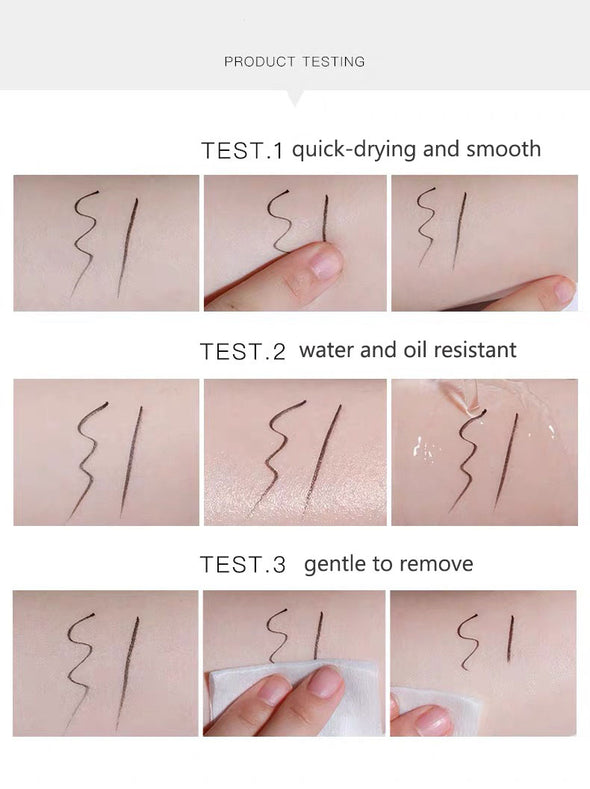 PRODUCT TESTING

TEST.1 quick-drying and smooth

TEST.2 water and oil resistant

TEST.3 gentle to remove