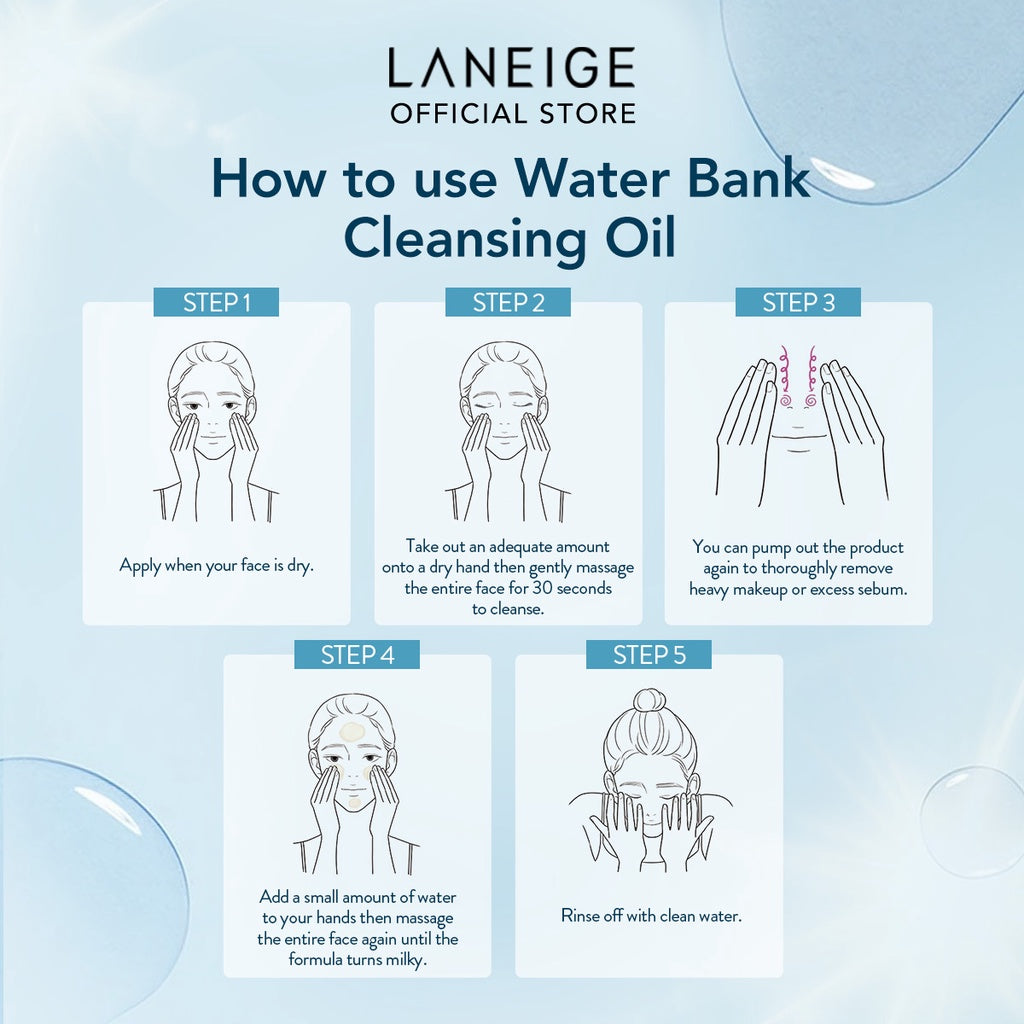 LANEIGE
OFFICIAL STORE

How to use Water Bank Cleansing Oil

STEP 1

Apply when your face is dry.

STEP 2

Take out an adequate amount onto a dry hand then gently massage the entire face for 30 seconds to cleanse.

STEP 3

You can pump out the product again to thoroughly remove heavy makeup or excess sebum.

STEP 4

Add a small amount of water to your hands then massage the entire face again until the formula turns milky.

STEP 5

Rinse off with clean water.