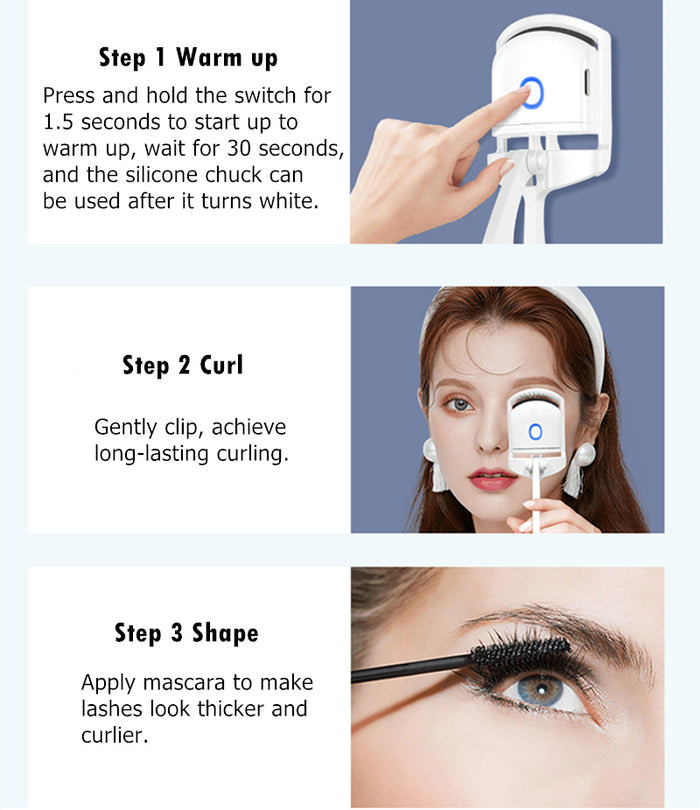 Step 1 Warm up

Press and hold the switch for 1.5 seconds to start up to warm up, wait for 30 seconds, and the silicone chuck can be used after it turns white.

Step 2 Curl

Gently clip, achieve long-lasting curling.

Step 3 Shape

Apply mascara to make lashes look thicker and curlier.