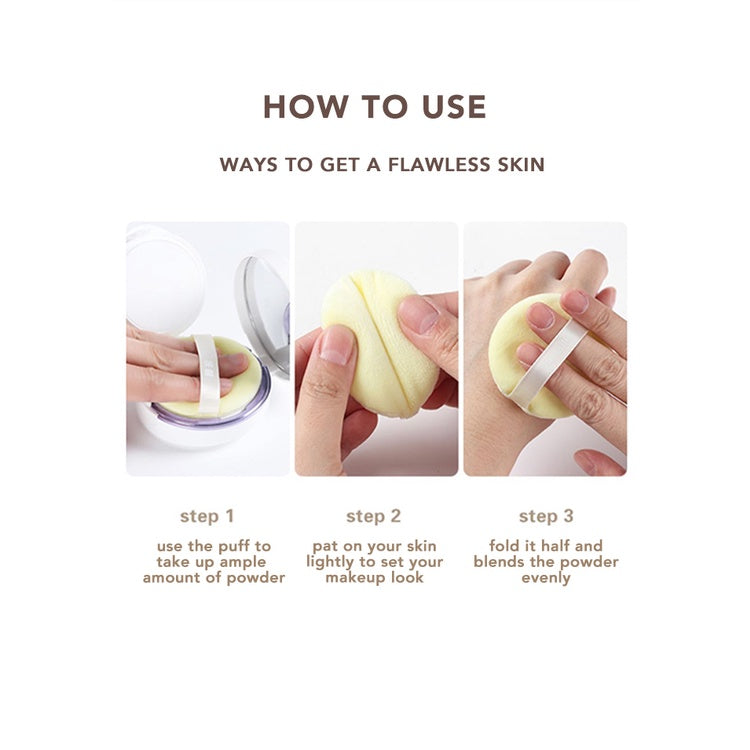 HOW TO USE

WAYS TO GET A FLAWLESS SKIN

step 1

use the puff to take up ample amount of powder

step 2

pat on your skin lightly to set your makeup look

step 3

fold it half and blends the powder evenly