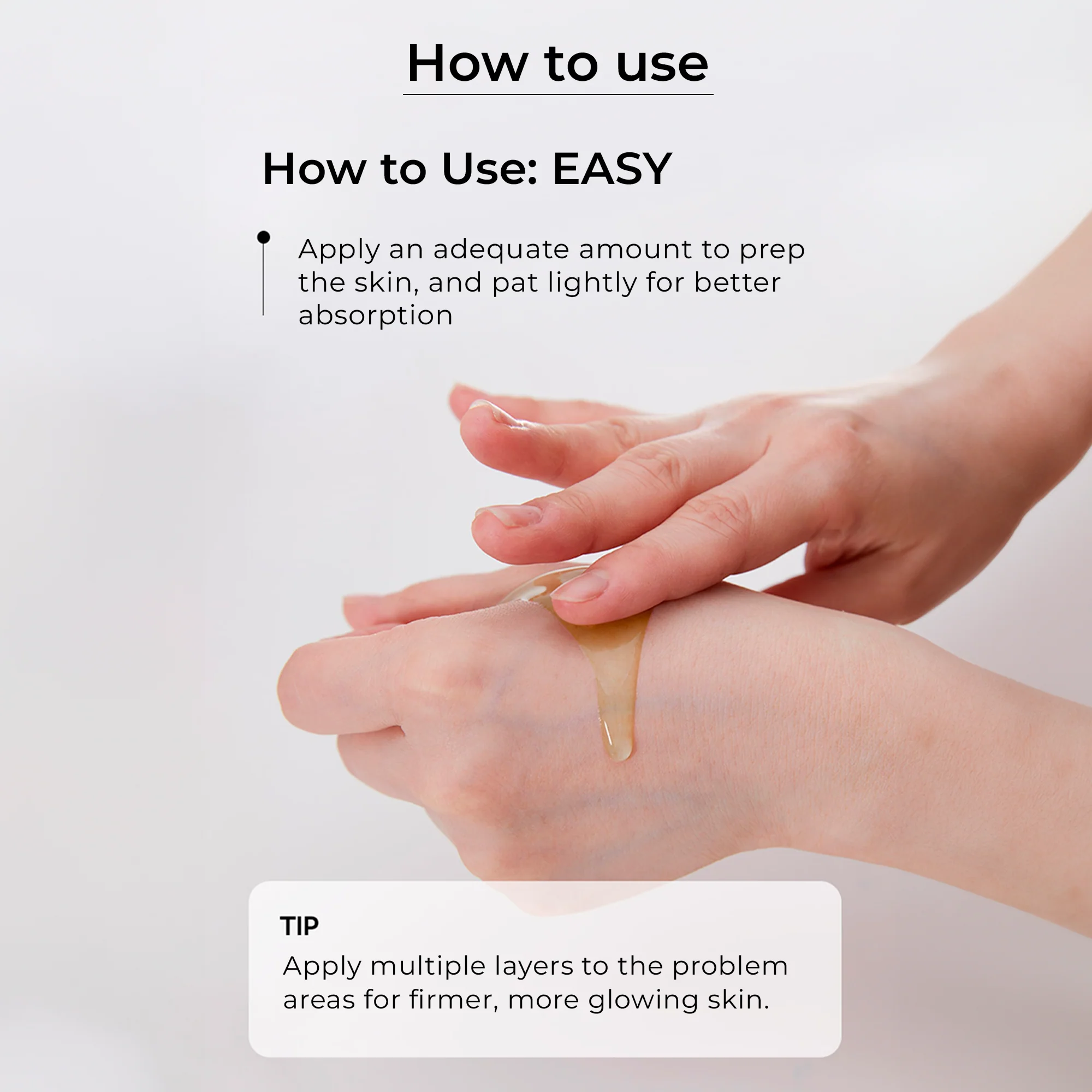 How to use

How to Use: EASY

Apply an adequate amount to prep the skin, and pat lightly for better absorption

TIP

Apply multiple layers to the problem areas for firmer, more glowing skin.