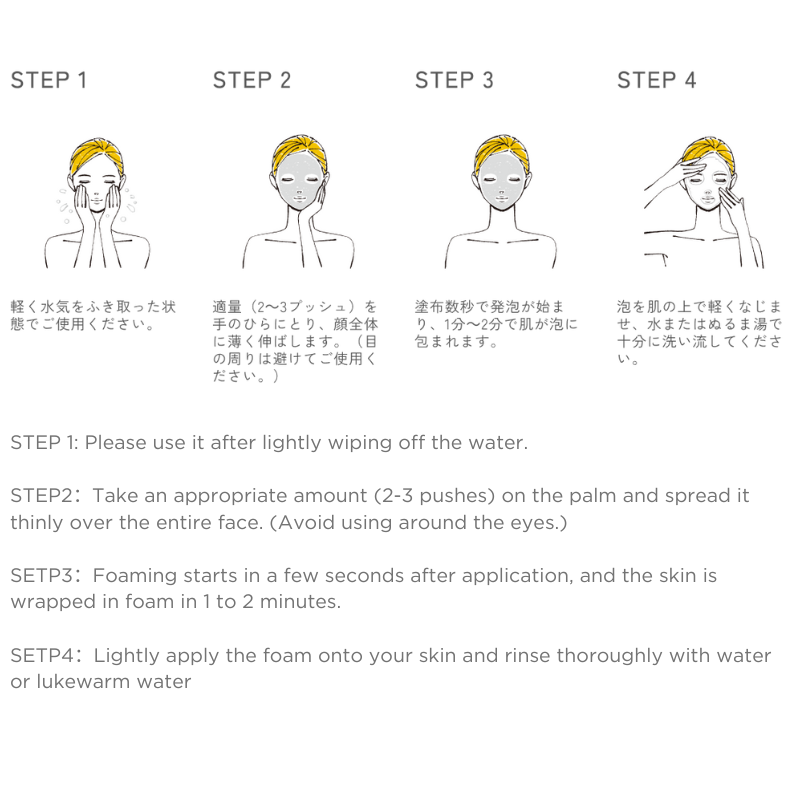 STEP 1

軽く水気をふき取った状態でご使用ください。

STEP 2

適量（2〜3プッシュ）を手のひらにとり、顔全体に薄く伸ばします。（目の周りは避けてご使用ください。）

STEP 3

塗布数秒で発泡が始まり、1分〜2分で肌が泡に包まれます。

STEP 4

泡を肌の上で軽くなじませ、水またはぬるま湯で十分に洗い流してください。

STEP 1: Please use it after lightly wiping off the water.

STEP2：Take an appropriate amount (2-3 pushes) on the palm and spread it thinly over the entire face. (Avoid using around the eyes.)

SETP3：Foaming starts in a few seconds after application, and the skin is wrapped in foam in 1 to 2 minutes.

SETP4：Lightly apply the foam onto your skin and rinse thoroughly with water or lukewarm water