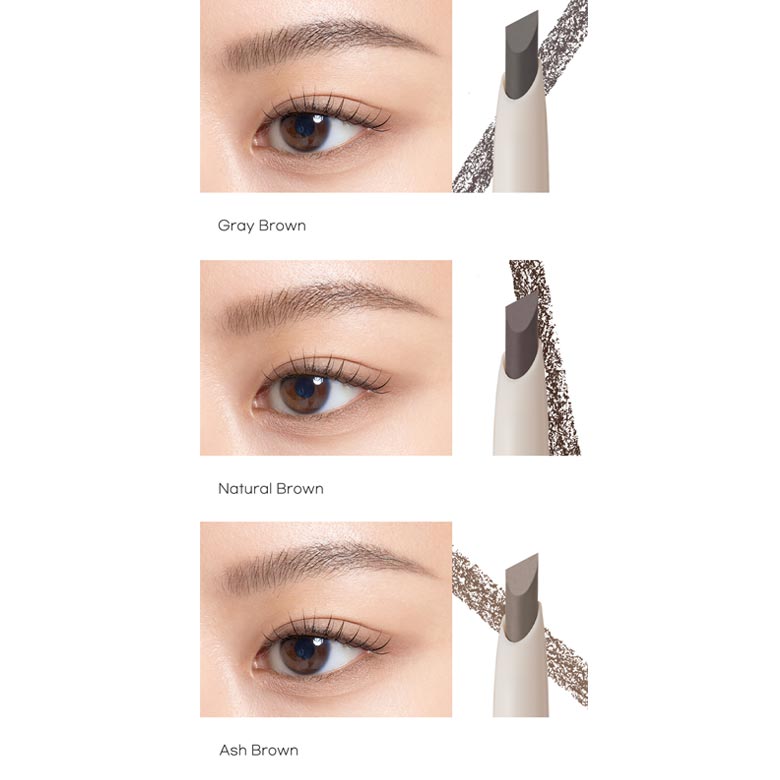 Gray Brown

Natural Brown

Ash Brown