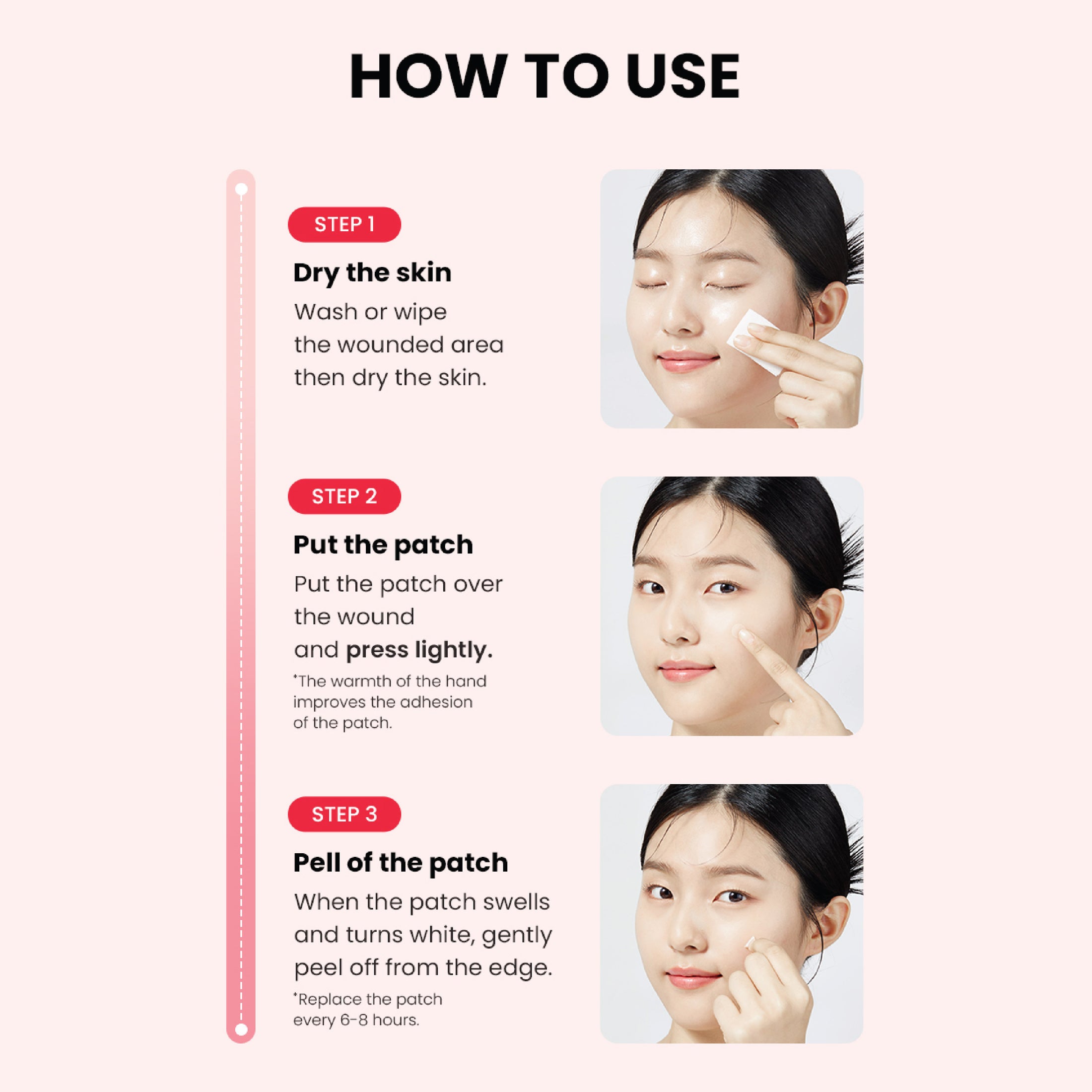 HOW TO USE

STEP 1

Dry the skin

Wash or wipe the wounded area then dry the skin.

STEP 2

Put the patch

Put the patch over the wound and press lightly.

*The warmth of the hand improves the adhesion of the patch.

STEP 3

Pell of the patch

When the patch swells and turns white, gently peel off from the edge.

*Replace the patch every 6-8 hours.