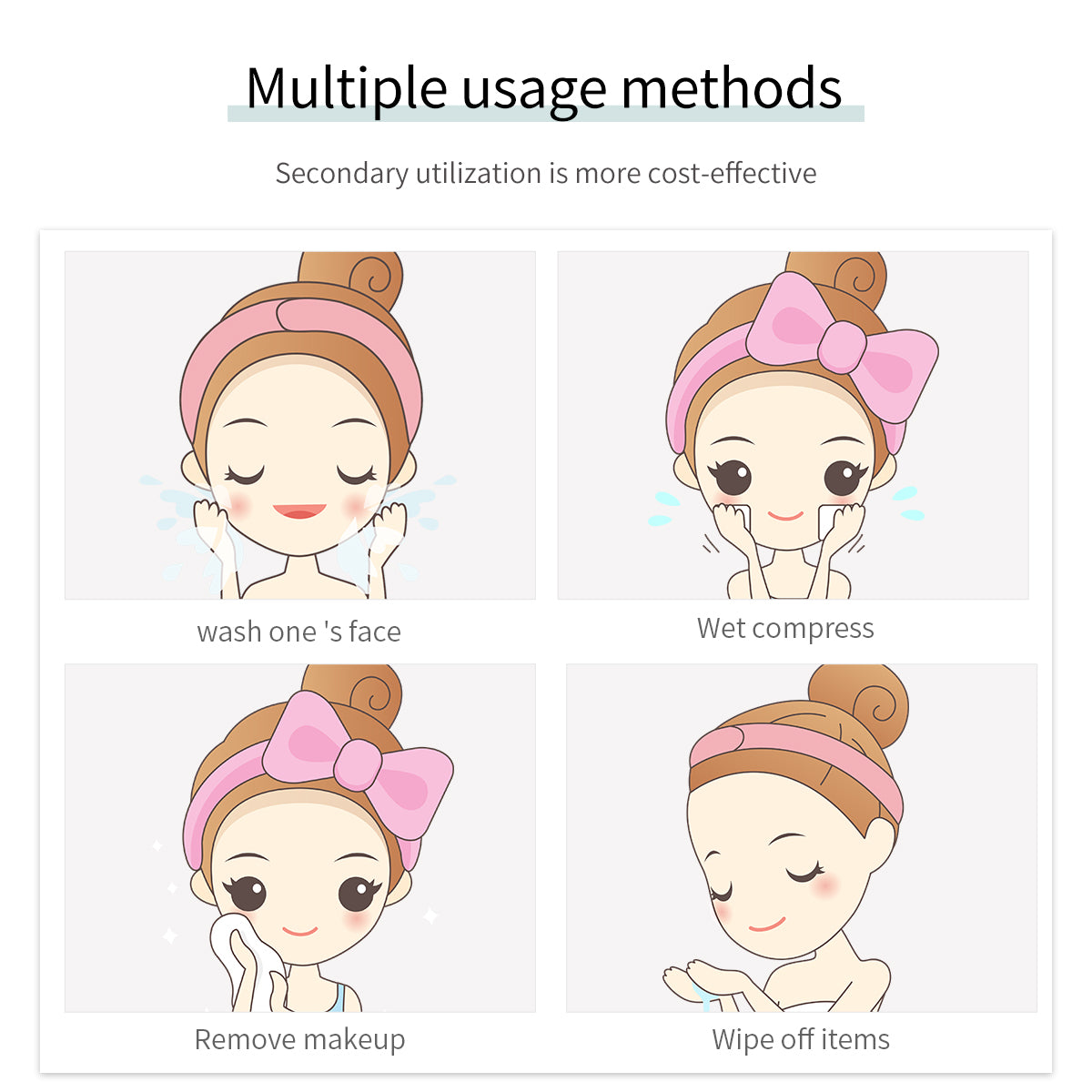 Multiple usage methods

Secondary utilization is more cost-effective

wash one 's face

Wet compress

Remove makeup

Wipe off items