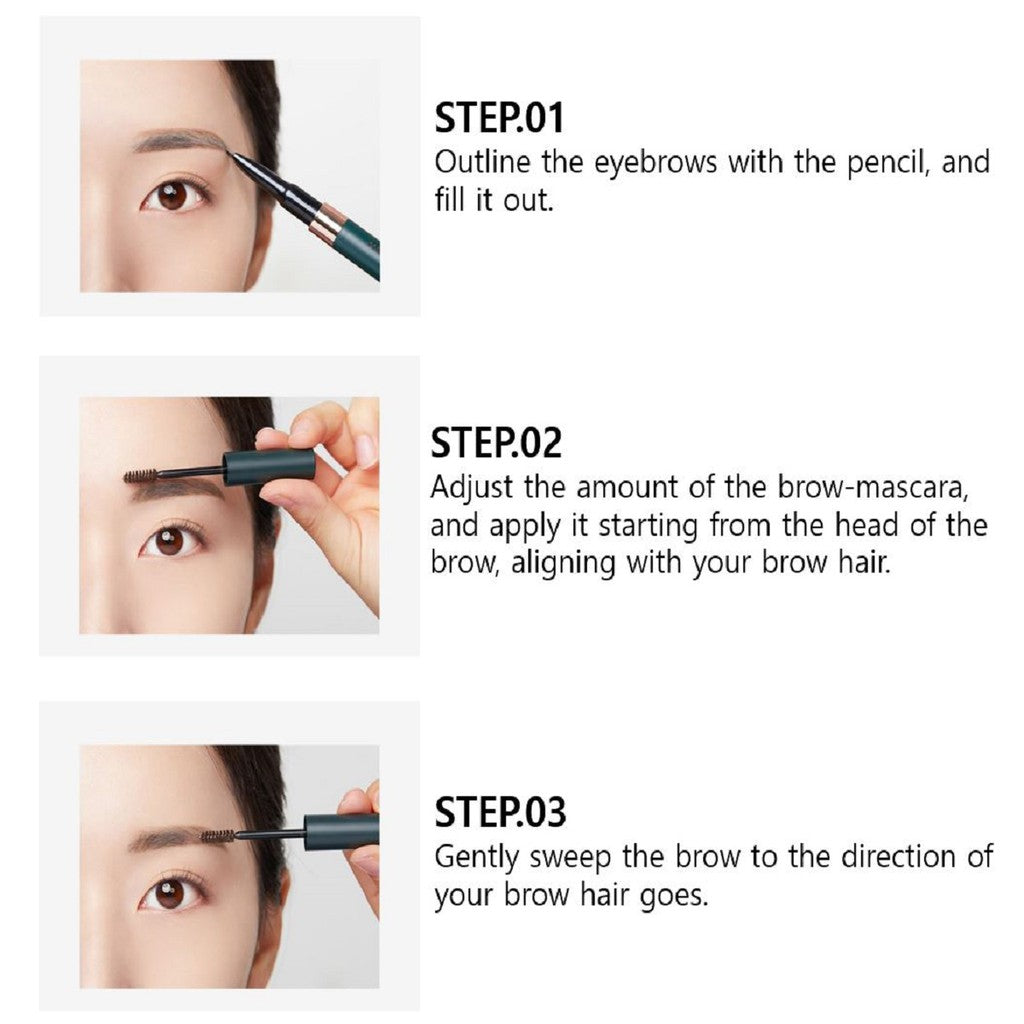 STEP.01
Outline the eyebrows with the pencil, and fill it out.

STEP.02
Adjust the amount of the brow-mascara, and apply it starting from the head of the brow, aligning with your brow hair.

STEP.03
Gently sweep the brow to the direction of your brow hair goes.