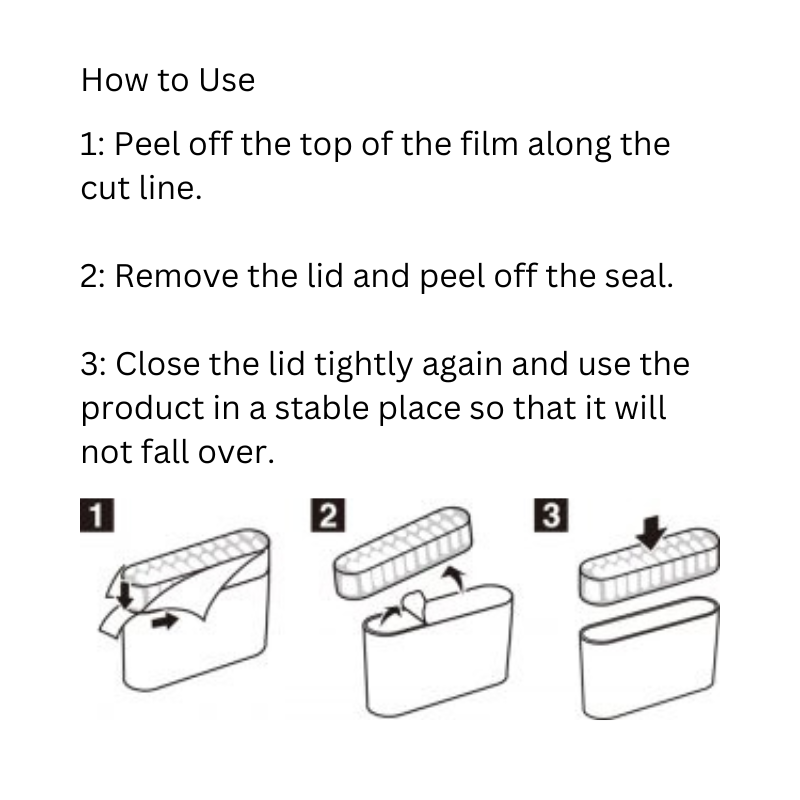 How to Use

1: Peel off the top of the film along the cut line.

2: Remove the lid and peel off the seal.

3: Close the lid tightly again and use the product in a stable place so that it will not fall over.

1

2

3