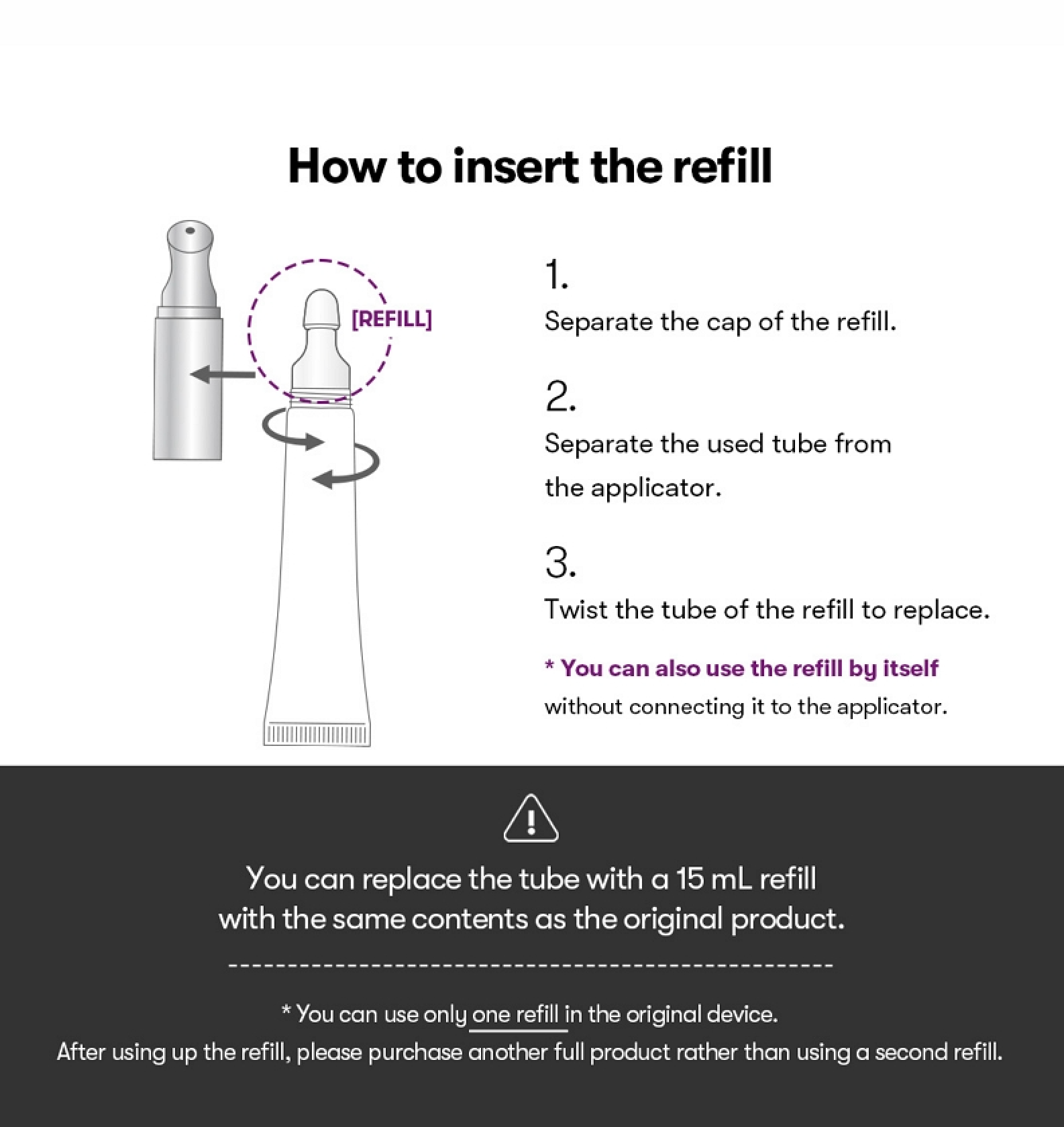 How to insert the refill

[REFILL]

1.
Separate the cap of the refill.

2.
Separate the used tube from the applicator.

3.
Twist the tube of the refill to replace.

* You can also use the refill by itself without connecting it to the applicator.

You can replace the tube with a 15 mL refill with the same contents as the original product.

* You can use only one refill in the original device.
After using up the refill, please purchase another full product rather than using a second refill.