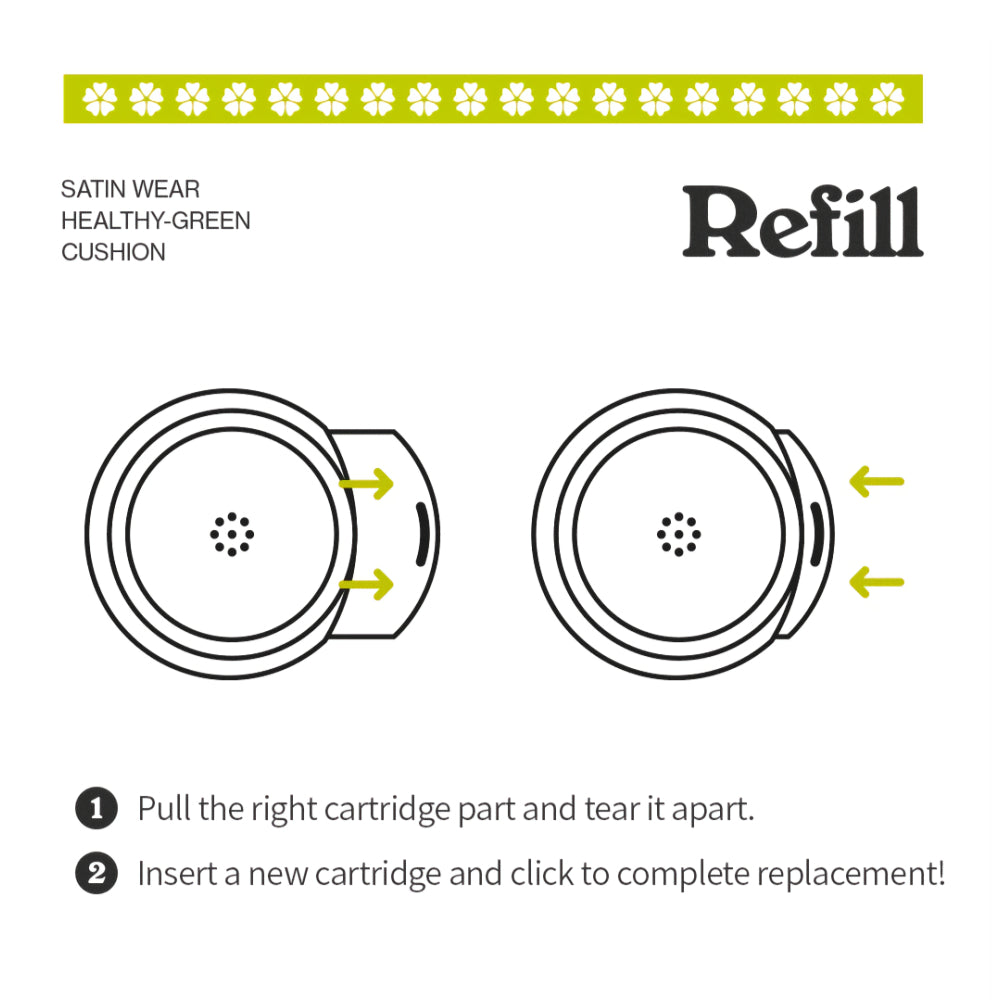 SATIN WEAR
HEALTHY-GREEN
CUSHION

Refill

1 Pull the right cartridge part and tear it apart.

2 Insert a new cartridge and click to complete replacement!